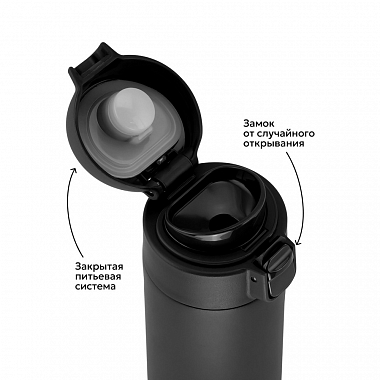 Замок от случайного открывания

Закрытая питьевая система