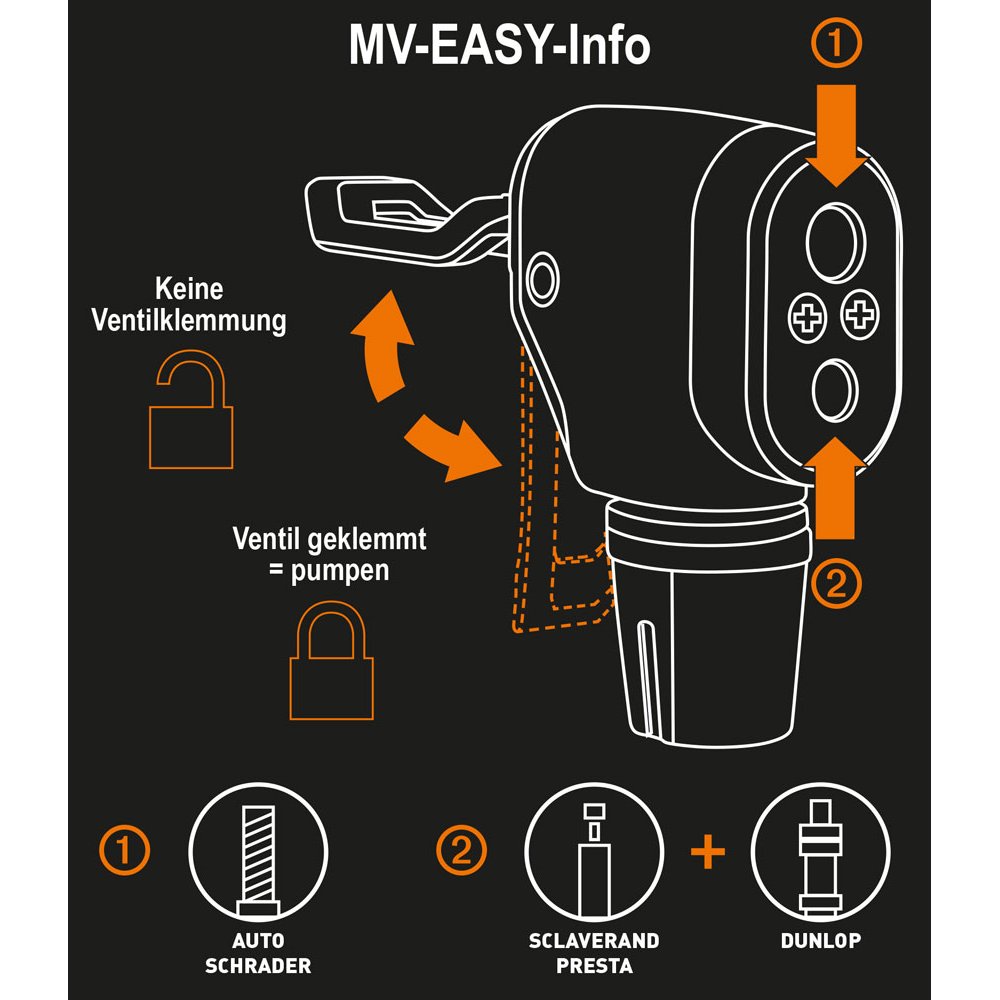 MV-EASY-Info

①

Keine Ventilklemmung

Ventil geklemmt = pumpen

②

①

AUTO SCHRADER

②

SCLAVERAND PRESTA

+

DUNLOP